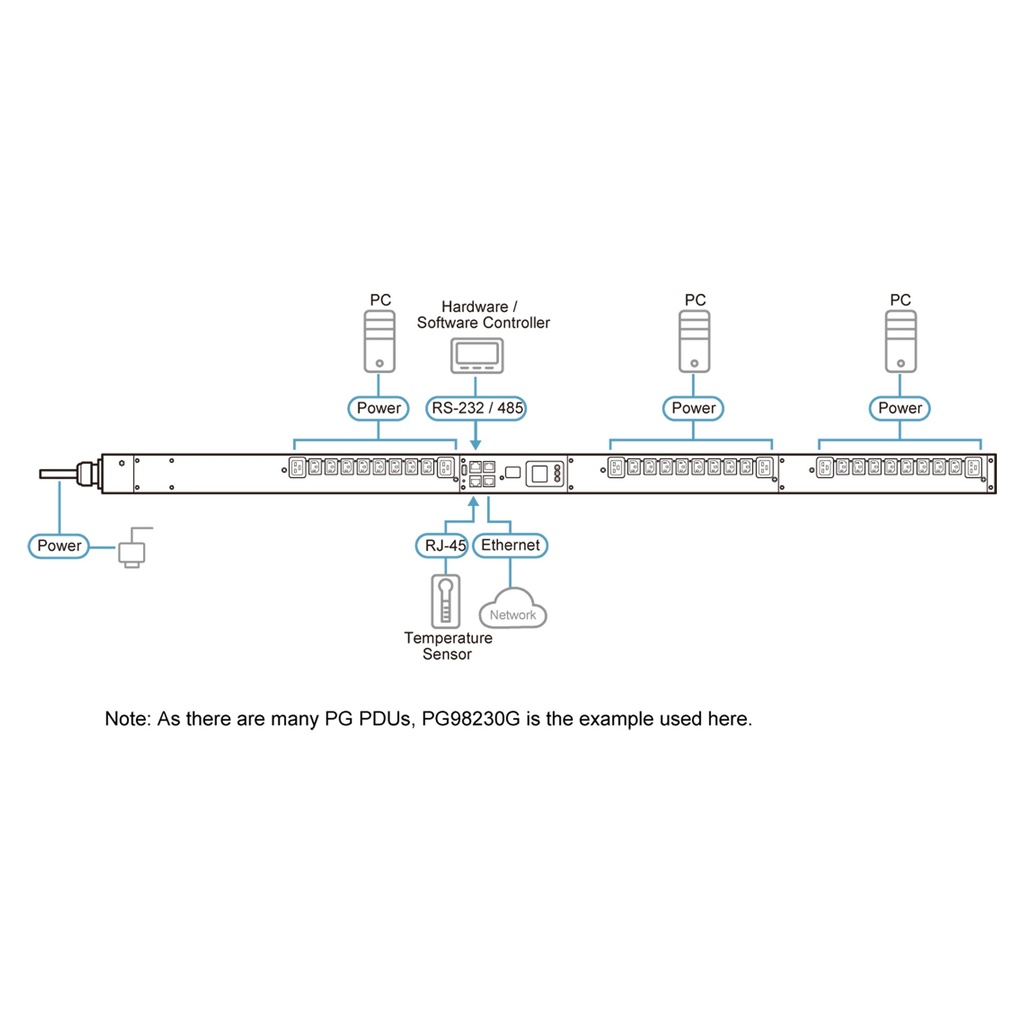 PC

Hardware / Software Controller

PC

PC

Power

RS-232 / 485

Power

Power

Power

RJ-45

Ethernet

Network

Temperature Sensor

Note: As there are many PG PDUs, PG98230G is the example used here.