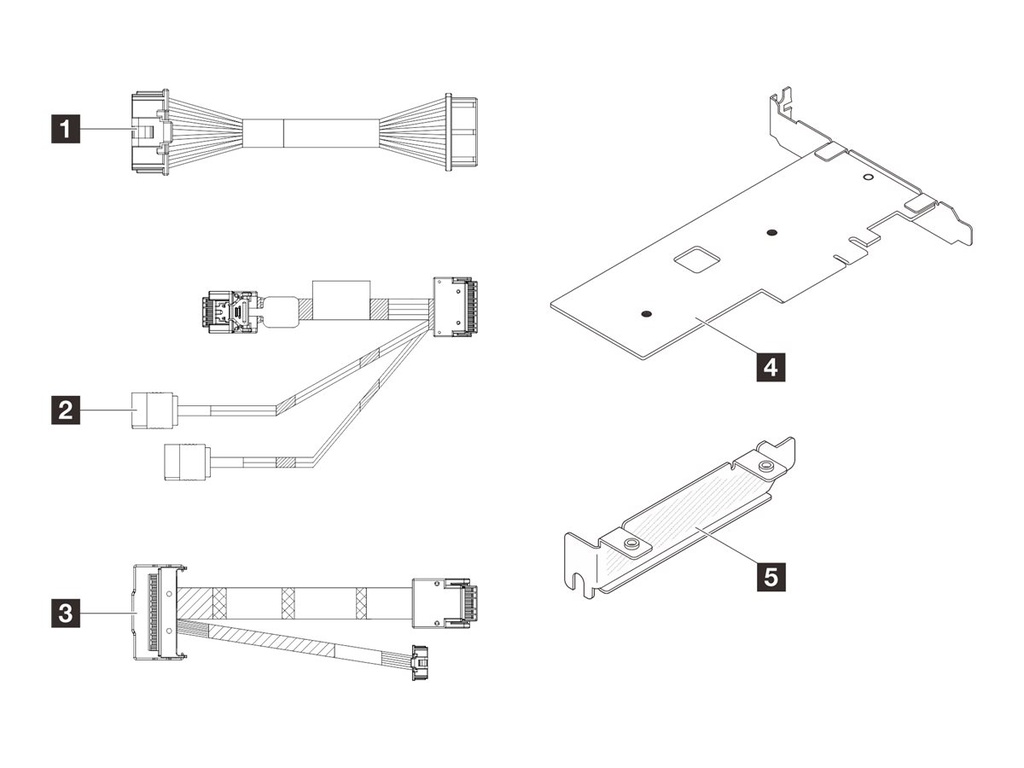 1
2
3
4
5