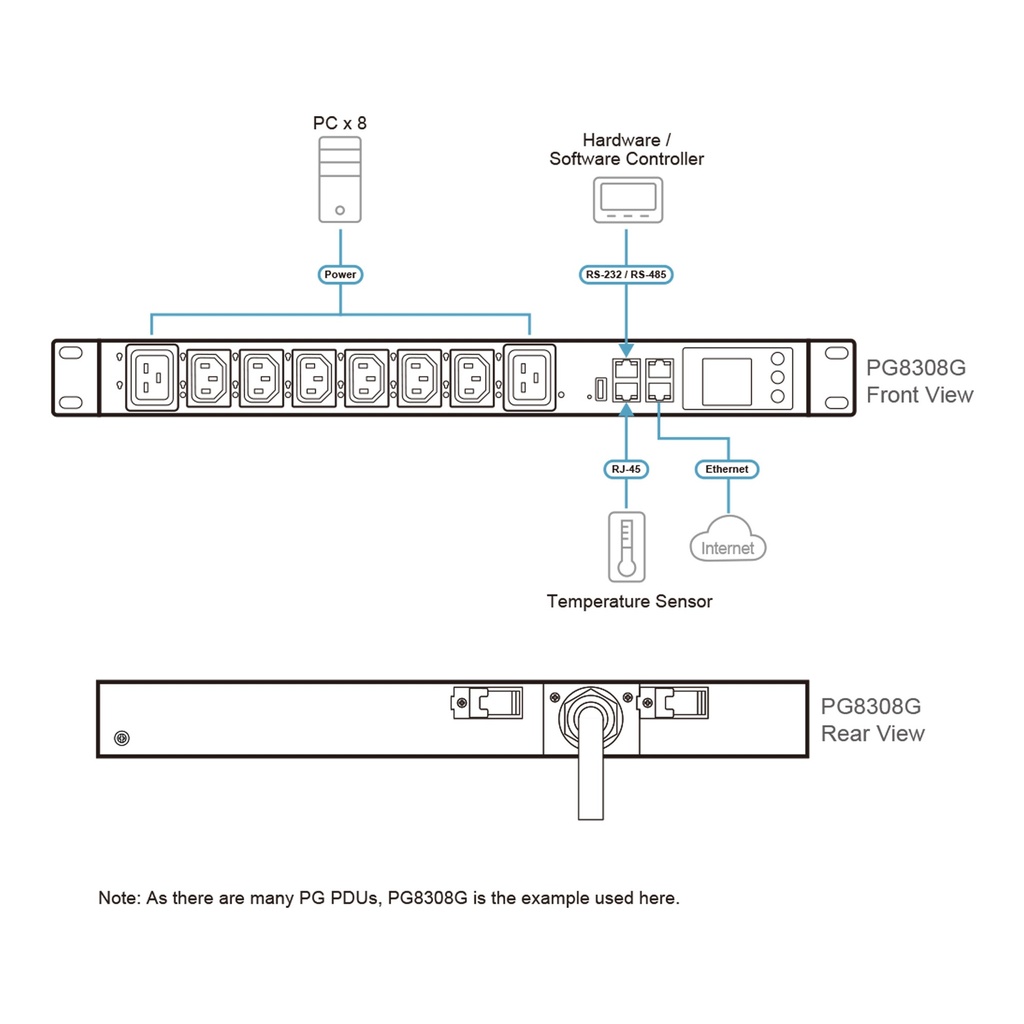 PC x 8

Hardware / Software Controller

Power

RS-232 / RS-485

PG8308G Front View

RJ-45

Ethernet

Internet

Temperature Sensor

PG8308G Rear View

Note: As there are many PG PDUs, PG8308G is the example used here.