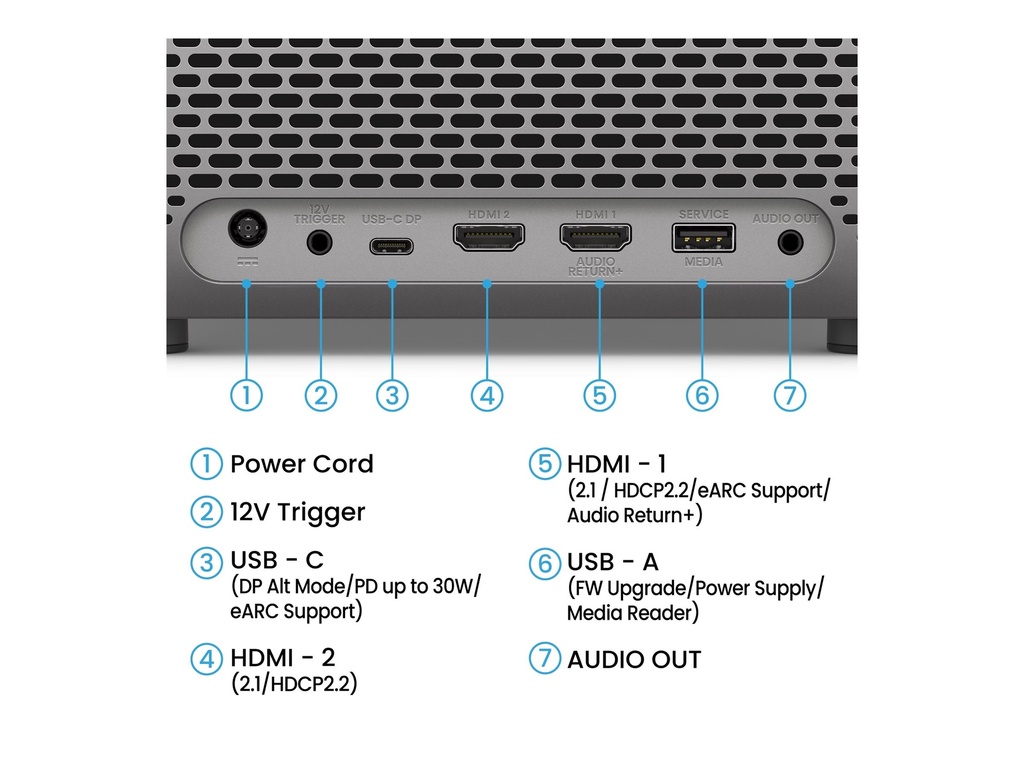 12V TRIGGER USB-C DP HDMI 2 HDMI 1 AUDIO RETURN+ SERVICE MEDIA AUDIO OUT

① ② ③ ④ ⑤ ⑥ ⑦

① Power Cord

② 12V Trigger

③ USB - C
(DP Alt Mode/PD up to 30W/ eARC Support)

④ HDMI - 2
(2.1/HDCP2.2)

⑤ HDMI - 1
(2.1 / HDCP2.2/eARC Support/ Audio Return+)

⑥ USB - A
(FW Upgrade/Power Supply/ Media Reader)

⑦ AUDIO OUT