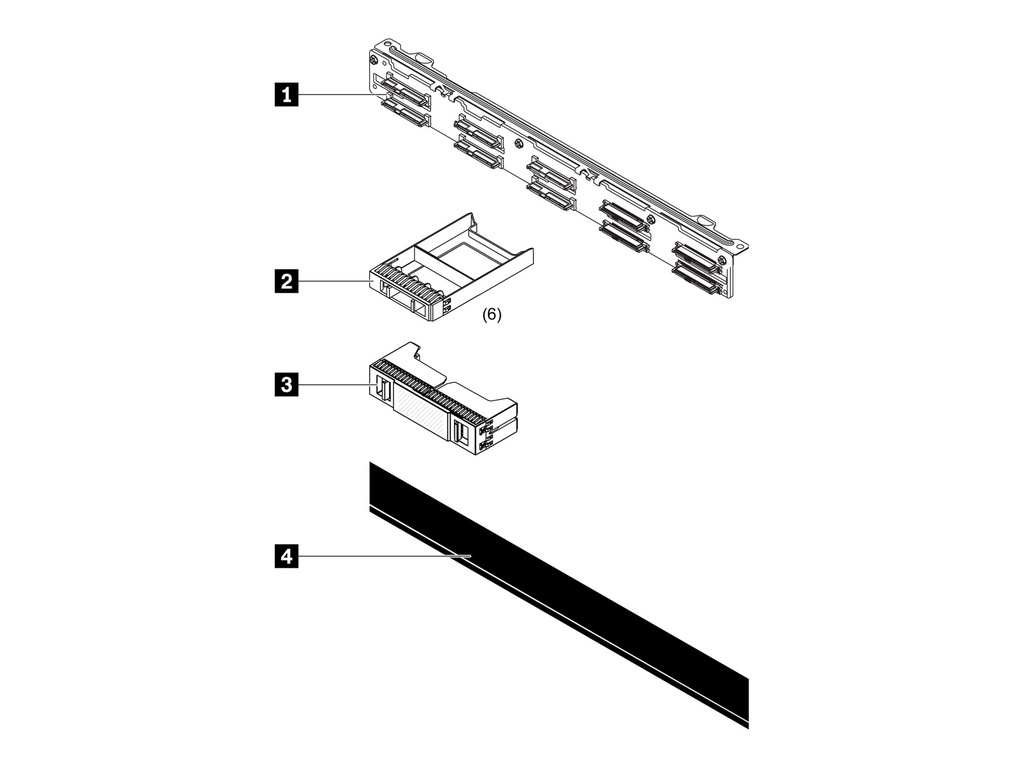 1

2

(6)

3

4