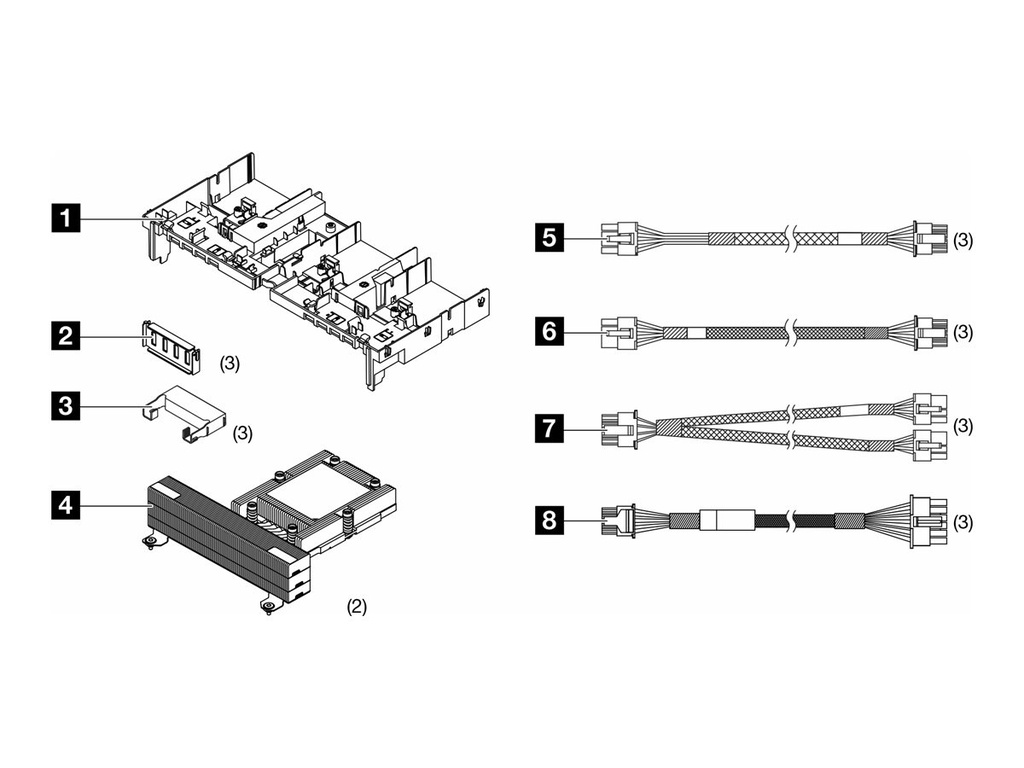 1
2
(3)
3
(3)
4
(2)
5
(3)
6
(3)
7
(3)
8
(3)