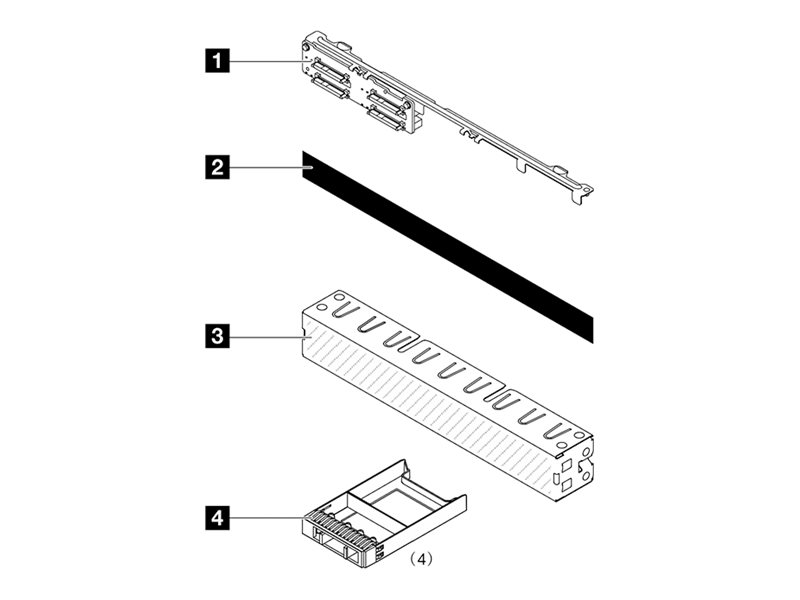 1
2
3
4
(4)