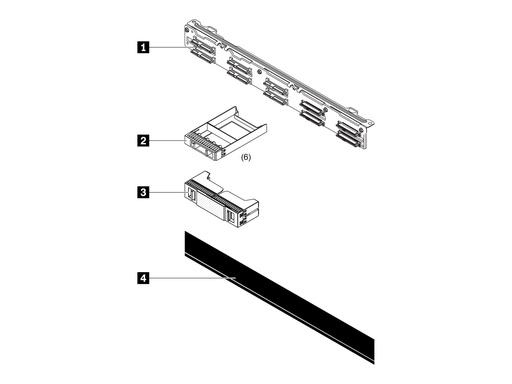 1
2
(6)
3
4