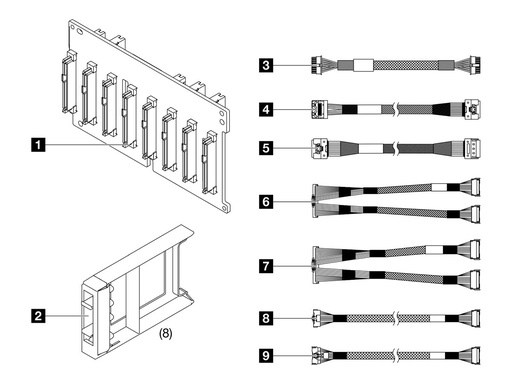 1
2
(8)
3
4
5
6
7
8
9