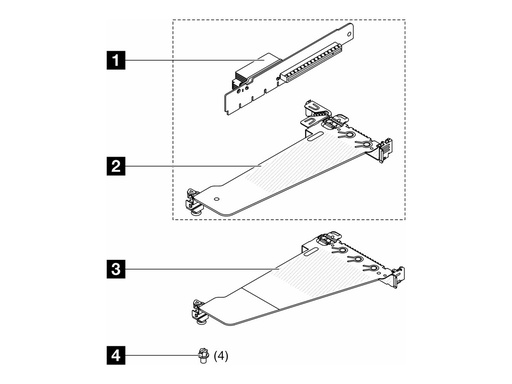 1
2
3
4
(4)